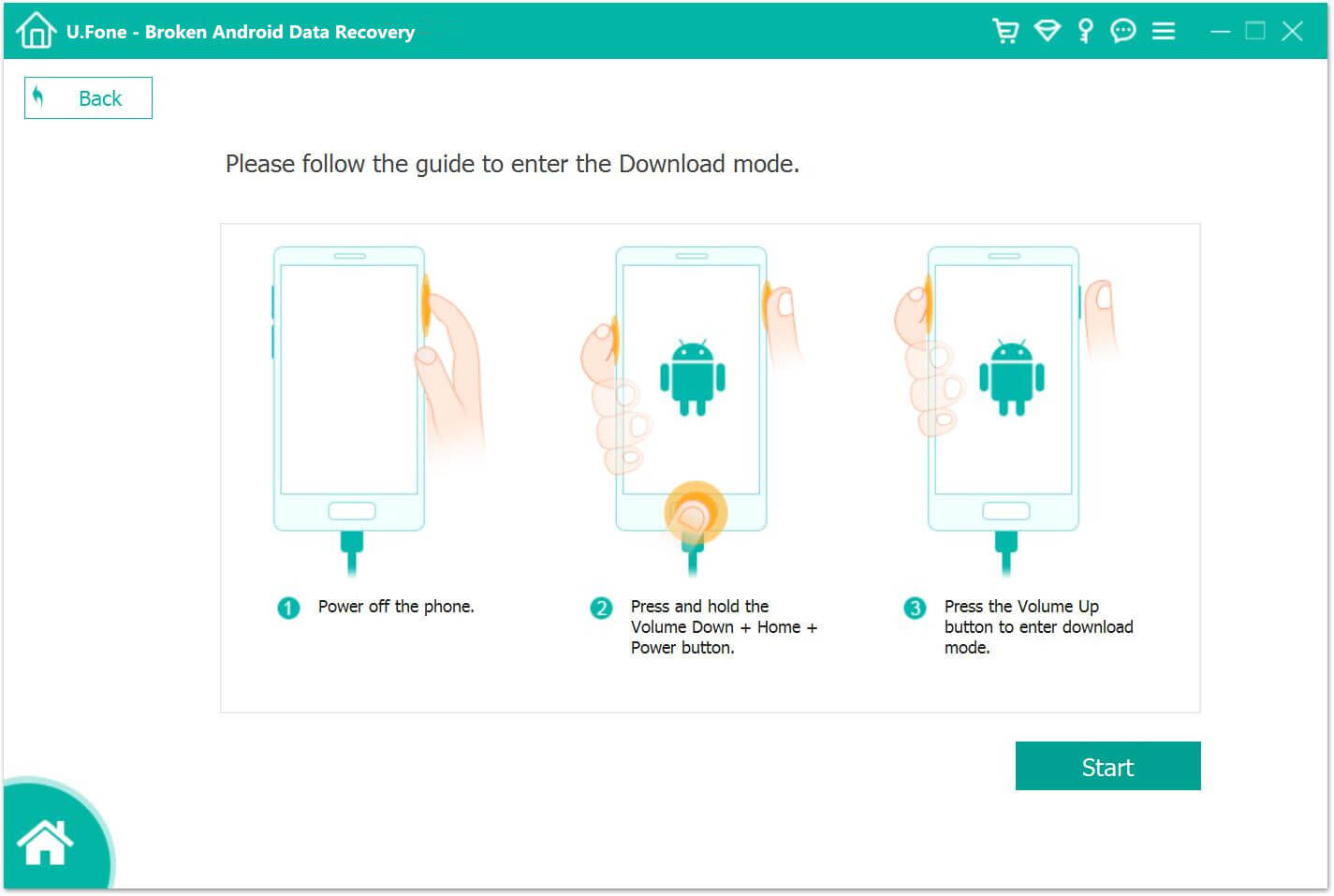 U.Fone - Broken Android Data Recovery

Back

Please follow the guide to enter the Download mode.

1 Power off the phone.

2 Press and hold the Volume Down + Home + Power button.

3 Press the Volume Up button to enter download mode.

Start